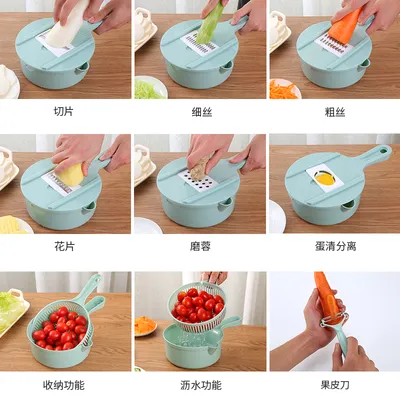 切片

细丝

粗丝

花片

磨蓉

蛋清分离

收纳功能

沥水功能

果皮刀